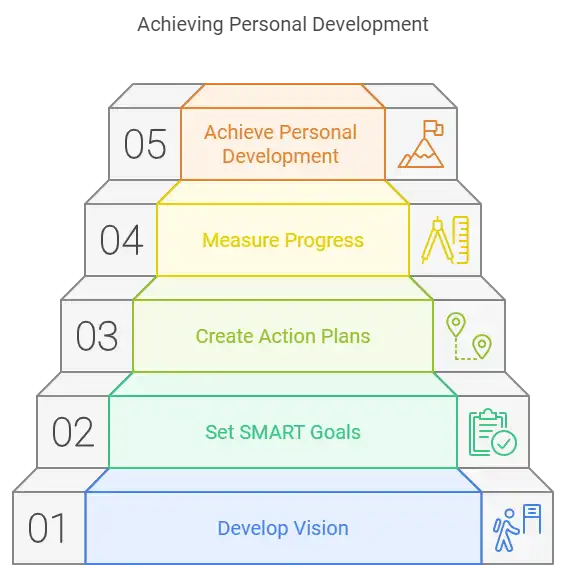 Achieving Personal Development

05 Achieve Personal Development

04 Measure Progress

03 Create Action Plans

02 Set SMART Goals

01 Develop Vision